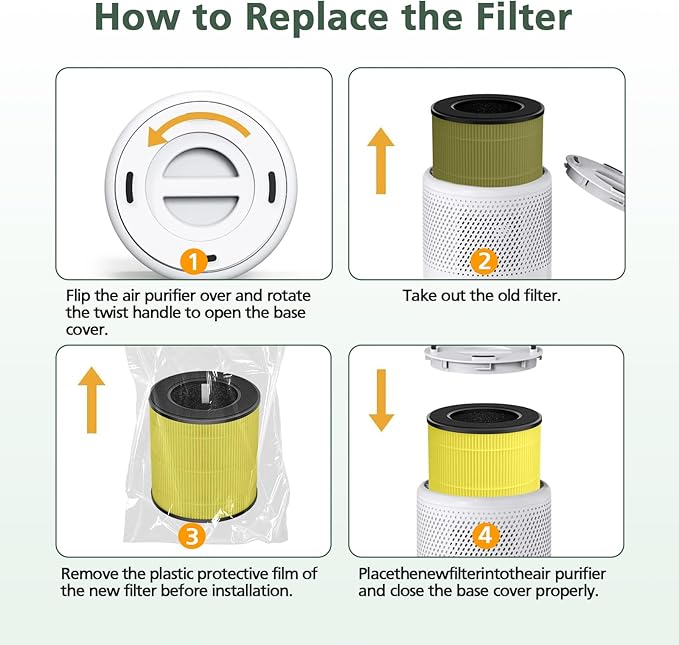 How to Replace the Filter

1

Flip the air purifier over and rotate the twist handle to open the base cover.

2

Take out the old filter.

3

Remove the plastic protective film of the new filter before installation.

4

Placethenewfilterintotheair purifier and close the base cover properly.