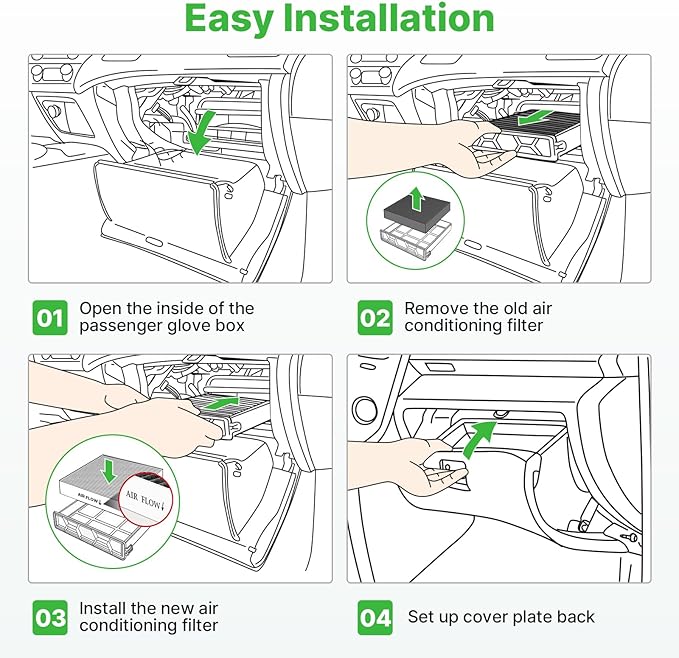 Easy Installation

01 Open the inside of the passenger glove box

02 Remove the old air conditioning filter

AIR FLOW

AIR FLOW

03 Install the new air conditioning filter

04 Set up cover plate back