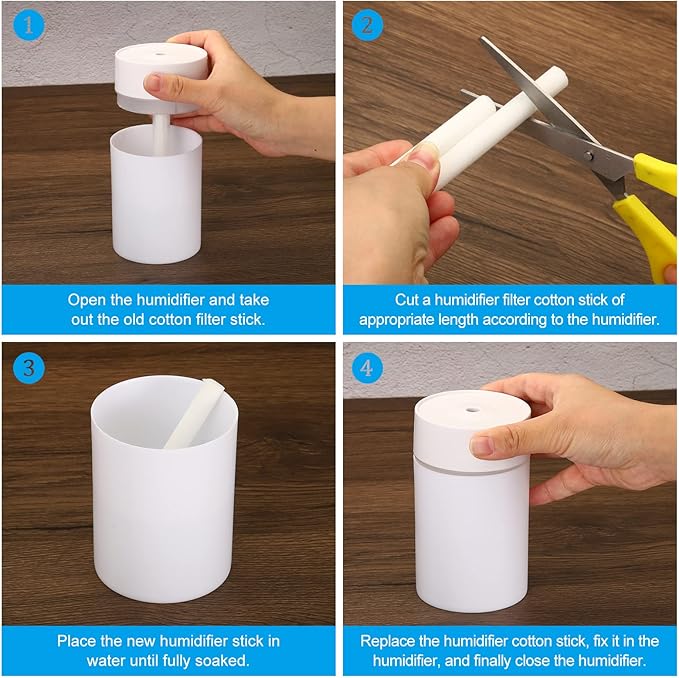 1

Open the humidifier and take out the old cotton filter stick.

2

Cut a humidifier filter cotton stick of appropriate length according to the humidifier.

3

Place the new humidifier stick in water until fully soaked.

4

Replace the humidifier cotton stick, fix it in the humidifier, and finally close the humidifier.