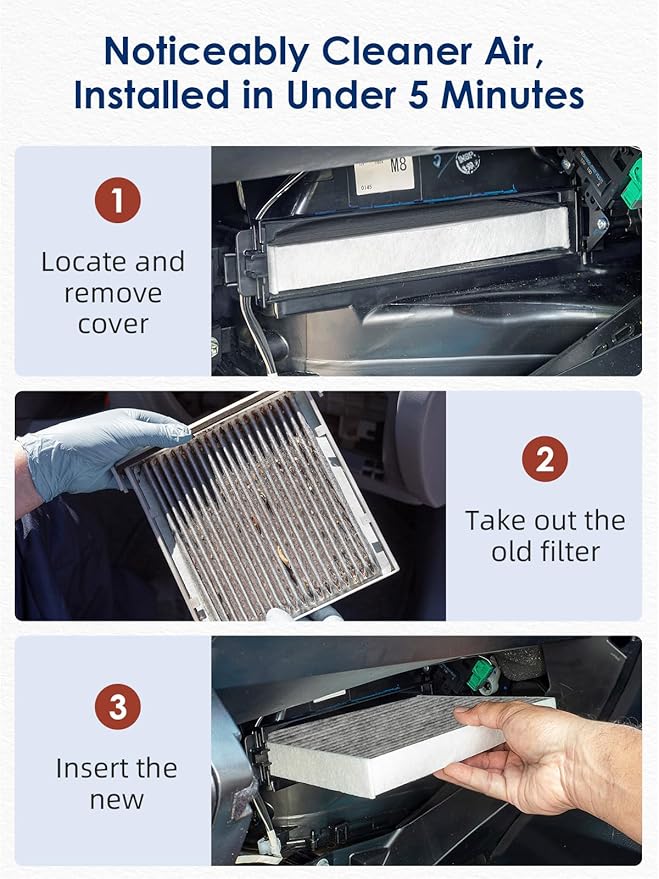 Noticeably Cleaner Air, Installed in Under 5 Minutes

1

Locate and remove cover

M8

2

Take out the old filter

3

Insert the new