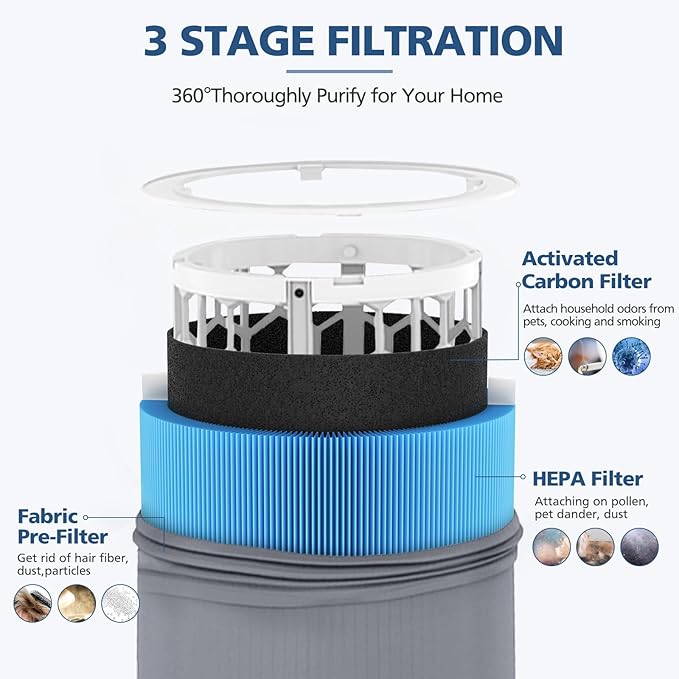 3 STAGE FILTRATION

360°Thoroughly Purify for Your Home

Activated Carbon Filter

Attach household odors from pets, cooking and smoking

HEPA Filter

Attaching on pollen, pet dander, dust

Fabric Pre-Filter

Get rid of hair fiber, dust,particles