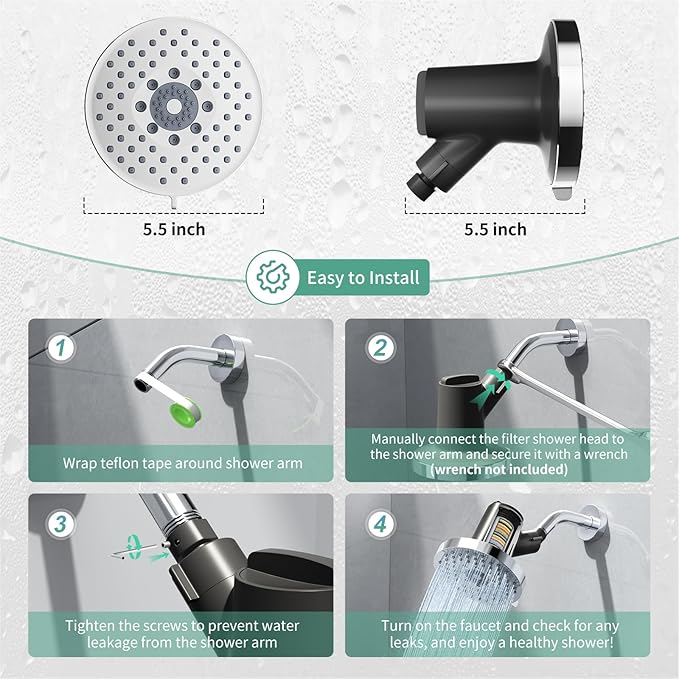 5.5 inch

5.5 inch

Easy to Install

1

Wrap teflon tape around shower arm

2

Manually connect the filter shower head to the shower arm and secure it with a wrench (wrench not included)

3

Tighten the screws to prevent water leakage from the shower arm

4

Turn on the faucet and check for any leaks, and enjoy a healthy shower!