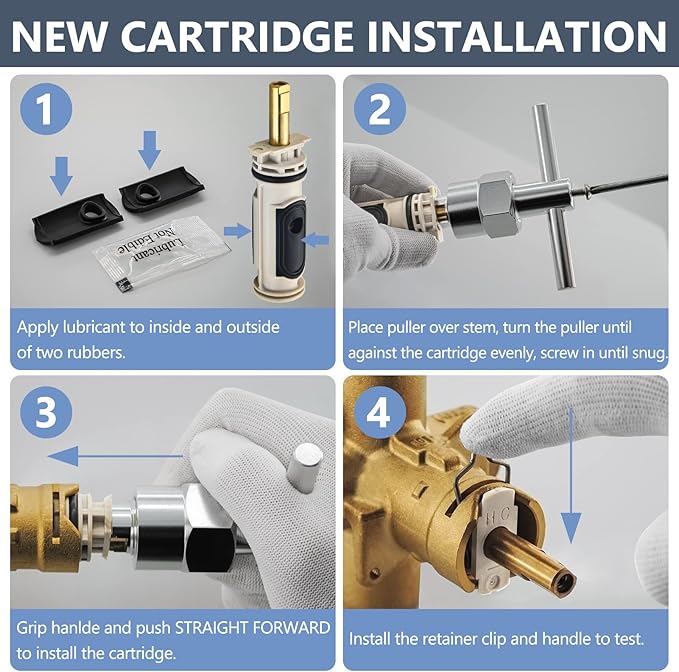 NEW CARTRIDGE INSTALLATION

1

Lubricant
Not Edible

Apply lubricant to inside and outside of two rubbers.

2

Place puller over stem, turn the puller until against the cartridge evenly, screw in until snug.

3

Grip hanlde and push STRAIGHT FORWARD to install the cartridge.

4

H C

Install the retainer clip and handle to test.