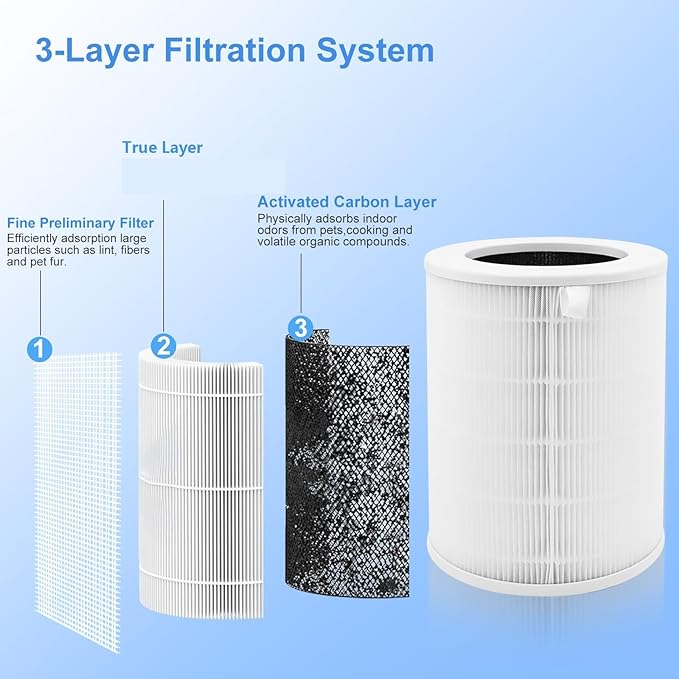 3-Layer Filtration System

True Layer

Fine Preliminary Filter
Efficiently adsorption large particles such as lint, fibers and pet fur.

Activated Carbon Layer
Physically adsorbs indoor odors from pets,cooking and volatile organic compounds.

1

2

3