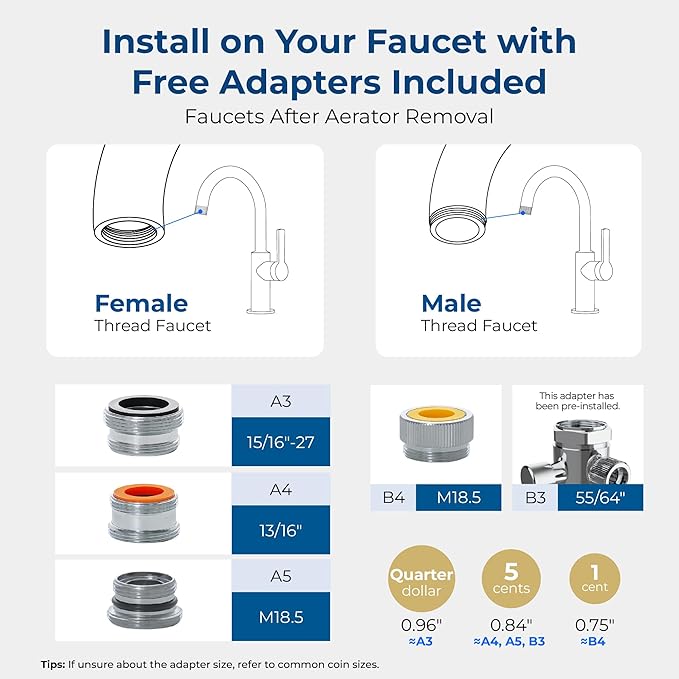 Install on Your Faucet with Free Adapters Included

Faucets After Aerator Removal

Female
Thread Faucet

Male
Thread Faucet

A3
15/16"-27

A4
13/16"

A5
M18.5

B4 M18.5

This adapter has been pre-installed.

B3 55/64"

Quarter dollar
0.96"
≈A3

5 cents
0.84"
≈A4, A5, B3

1 cent
0.75"
≈B4

Tips: If unsure about the adapter size, refer to common coin sizes.