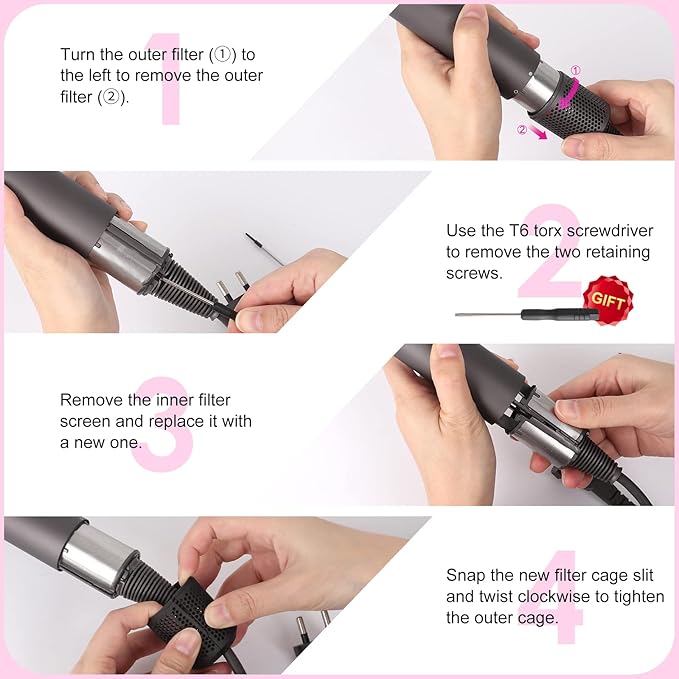 1

Turn the outer filter (①) to the left to remove the outer filter (②).

①

②

2

Use the T6 torx screwdriver to remove the two retaining screws.

GIFT

3

Remove the inner filter screen and replace it with a new one.

4

Snap the new filter cage slit and twist clockwise to tighten the outer cage.