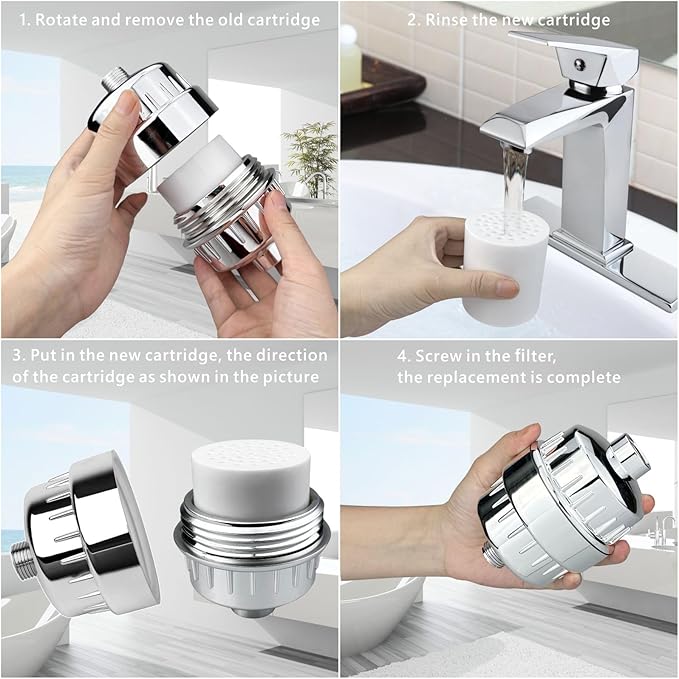 1. Rotate and remove the old cartridge

2. Rinse the new cartridge

3. Put in the new cartridge, the direction of the cartridge as shown in the picture

4. Screw in the filter, the replacement is complete