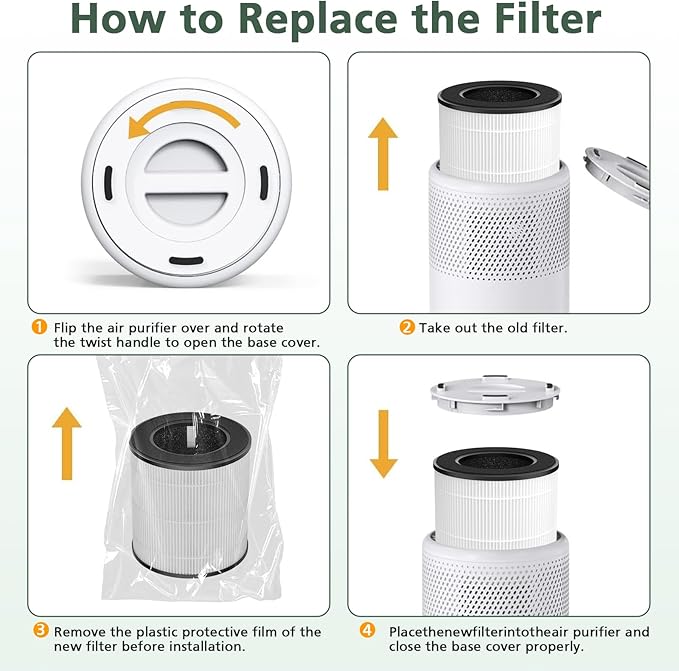 How to Replace the Filter

1 Flip the air purifier over and rotate the twist handle to open the base cover.

2 Take out the old filter.

3 Remove the plastic protective film of the new filter before installation.

4 Placethenewfilterintotheair purifier and close the base cover properly.