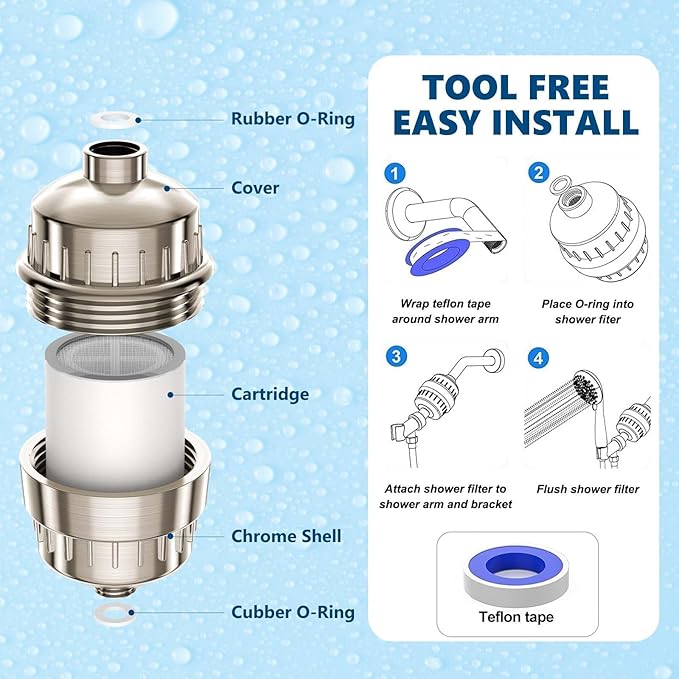 Rubber O-Ring

Cover

Cartridge

Chrome Shell

Cubber O-Ring

TOOL FREE EASY INSTALL

1

Wrap teflon tape around shower arm

2

Place O-ring into shower fiter

3

Attach shower filter to shower arm and bracket

4

Flush shower filter

Teflon tape