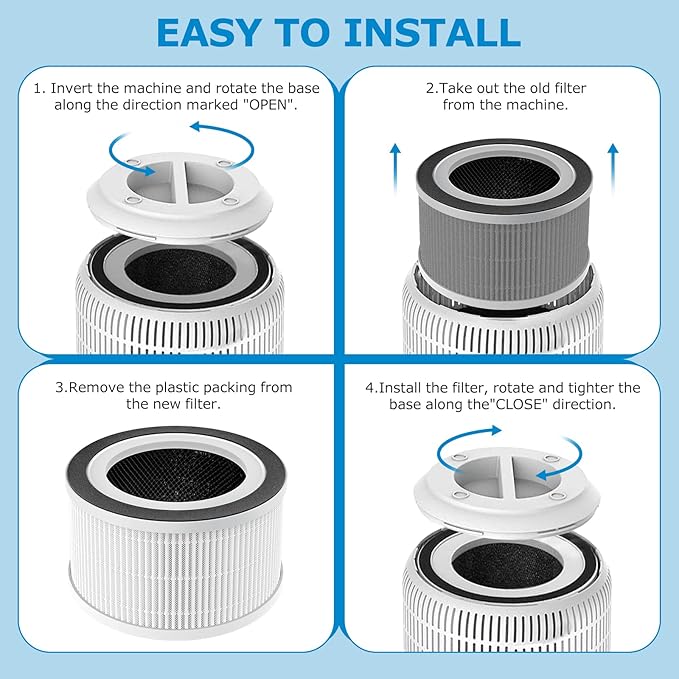 EASY TO INSTALL

1. Invert the machine and rotate the base along the direction marked "OPEN".

2.Take out the old filter from the machine.

3.Remove the plastic packing from the new filter.

4.Install the filter, rotate and tighter the base along the"CLOSE" direction.