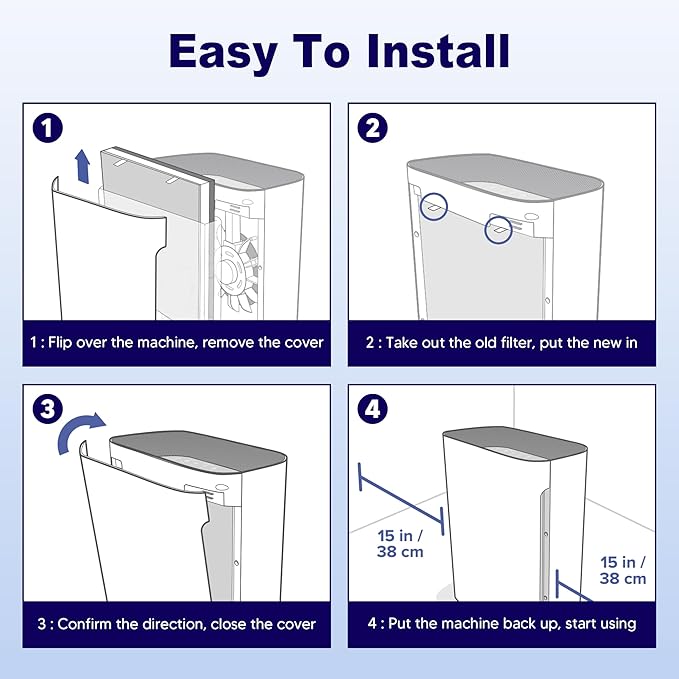 Easy To Install

1

1 : Flip over the machine, remove the cover

2

2 : Take out the old filter, put the new in

3

3 : Confirm the direction, close the cover

4

15 in / 38 cm

15 in / 38 cm

4 : Put the machine back up, start using