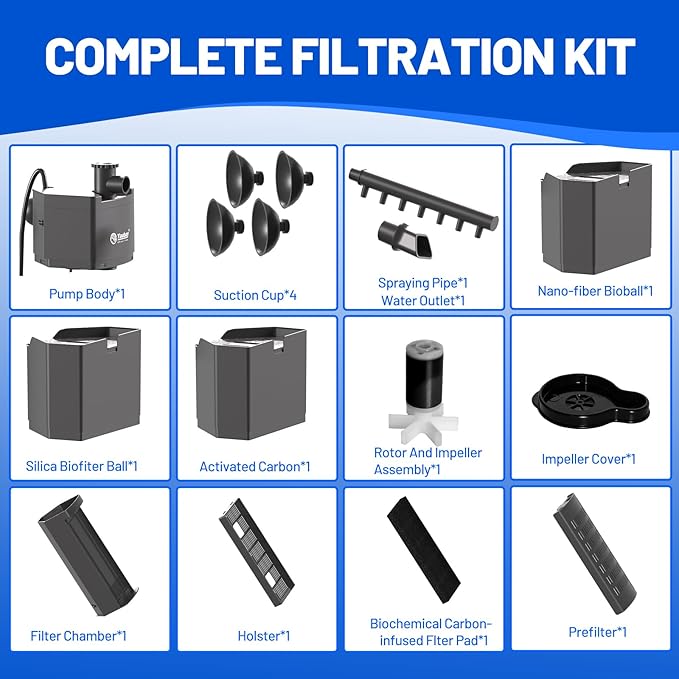 COMPLETE FILTRATION KIT

Pump Body*1

Suction Cup*4

Spraying Pipe*1
Water Outlet*1

Nano-fiber Bioball*1

Silica Biofiter Ball*1

Activated Carbon*1

Rotor And Impeller Assembly*1

Impeller Cover*1

Filter Chamber*1

Holster*1

Biochemical Carbon-infused Flter Pad*1

Prefilter*1