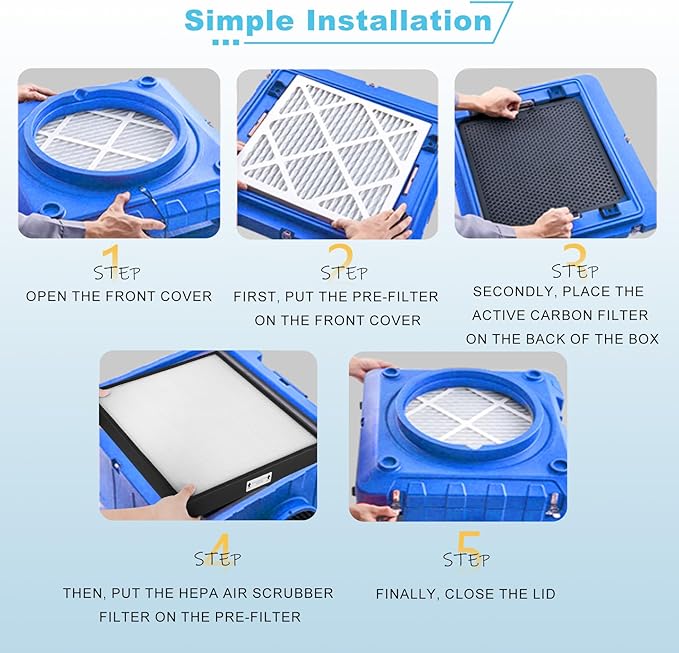 Simple Installation

1
STEP
OPEN THE FRONT COVER

2
STEP
FIRST, PUT THE PRE-FILTER ON THE FRONT COVER

3
STEP
SECONDLY, PLACE THE ACTIVE CARBON FILTER ON THE BACK OF THE BOX

4
STEP
THEN, PUT THE HEPA AIR SCRUBBER FILTER ON THE PRE-FILTER

5
STEP
FINALLY, CLOSE THE LID