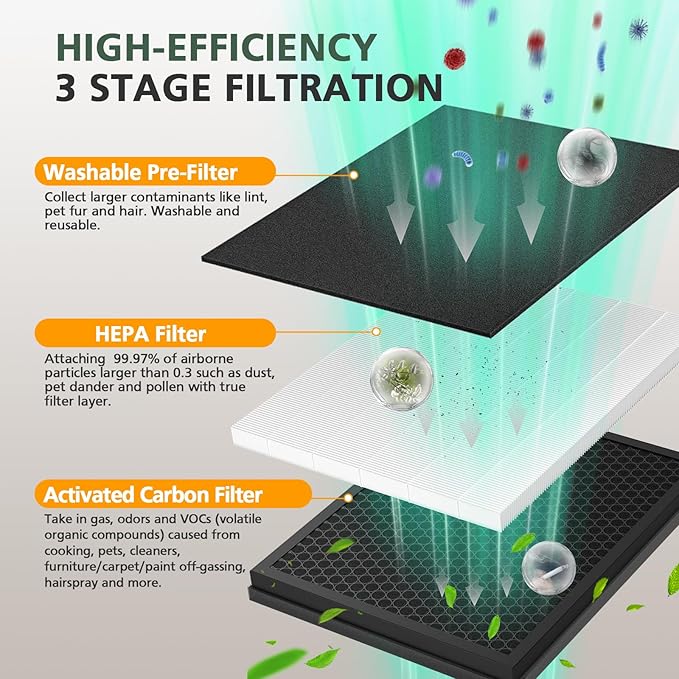 HIGH-EFFICIENCY
3 STAGE FILTRATION

Washable Pre-Filter

Collect larger contaminants like lint, pet fur and hair. Washable and reusable.

HEPA Filter

Attaching 99.97% of airborne particles larger than 0.3 such as dust, pet dander and pollen with true filter layer.

Activated Carbon Filter

Take in gas, odors and VOCs (volatile organic compounds) caused from cooking, pets, cleaners, furniture/carpet/paint off-gassing, hairspray and more.