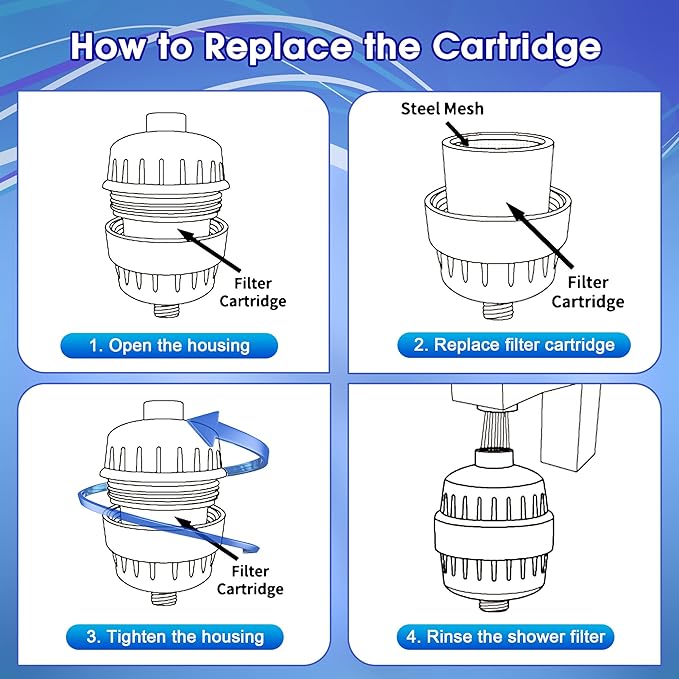 How to Replace the Cartridge

Filter Cartridge

1. Open the housing

Steel Mesh

Filter Cartridge

2. Replace filter cartridge

Filter Cartridge

3. Tighten the housing

4. Rinse the shower filter