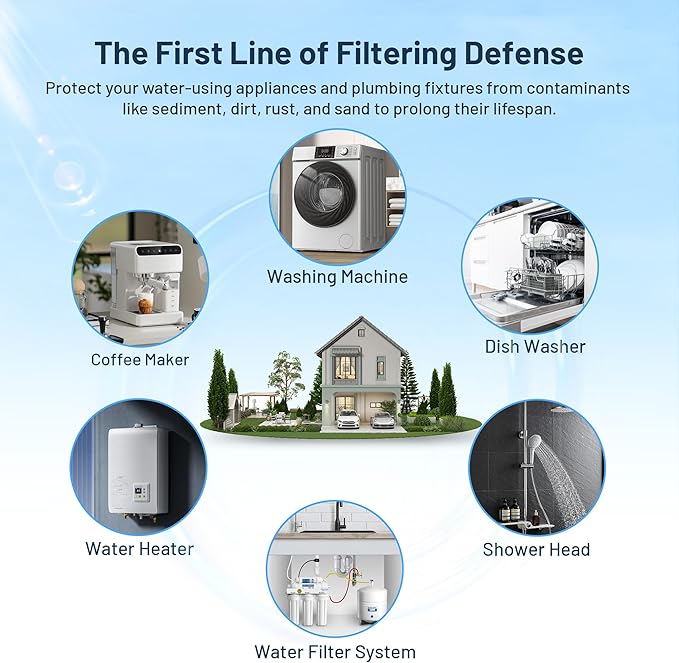 The First Line of Filtering Defense

Protect your water-using appliances and plumbing fixtures from contaminants like sediment, dirt, rust, and sand to prolong their lifespan.

Washing Machine

Coffee Maker

Dish Washer

Water Heater

Shower Head

Water Filter System