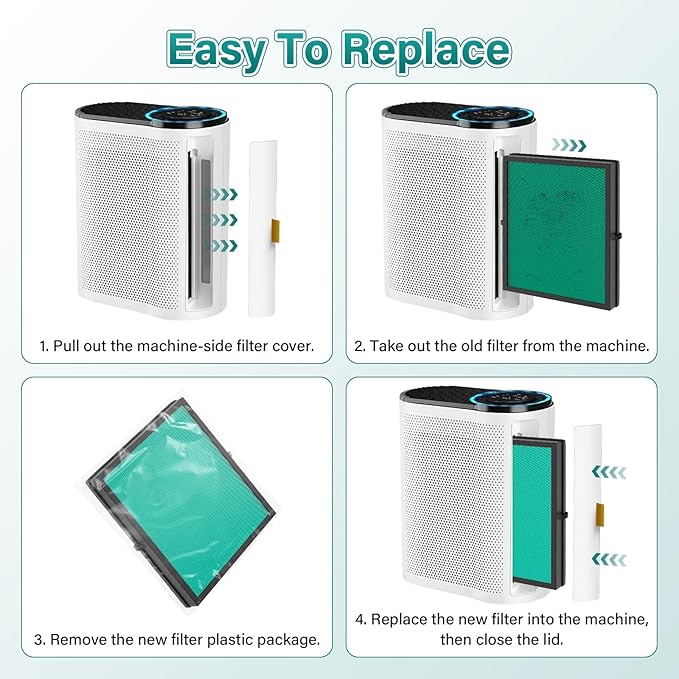 Easy To Replace

1. Pull out the machine-side filter cover.

2. Take out the old filter from the machine.

3. Remove the new filter plastic package.

4. Replace the new filter into the machine, then close the lid.