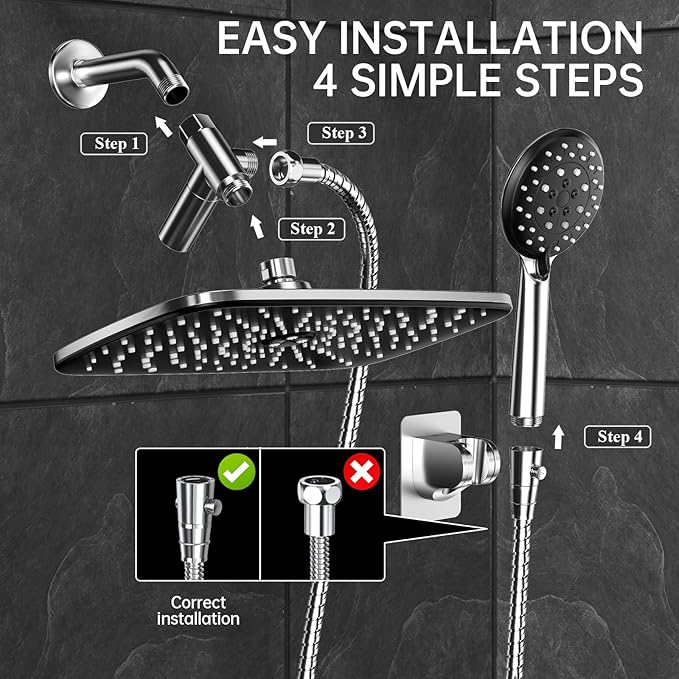 EASY INSTALLATION
4 SIMPLE STEPS

Step 1

Step 3

Step 2

Step 4

Correct installation