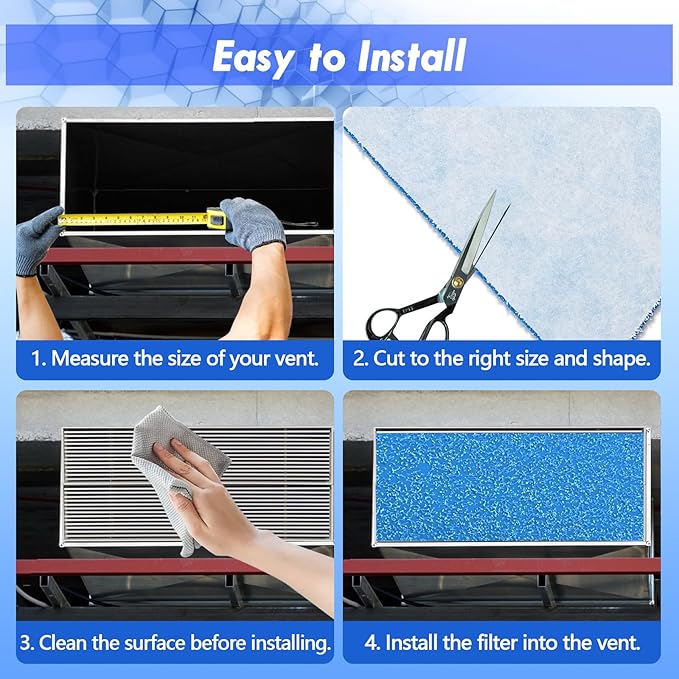 Easy to Install

1. Measure the size of your vent.

2. Cut to the right size and shape.

3. Clean the surface before installing.

4. Install the filter into the vent.