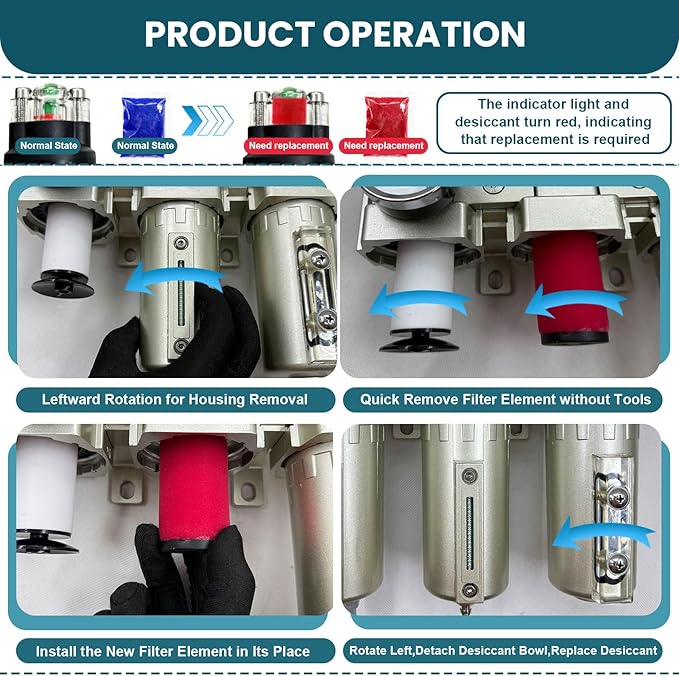 PRODUCT OPERATION

Normal State

Normal State

Need replacement

Need replacement

The indicator light and desiccant turn red, indicating that replacement is required

Leftward Rotation for Housing Removal

Quick Remove Filter Element without Tools

Install the New Filter Element in Its Place

Rotate Left,Detach Desiccant Bowl,Replace Desiccant