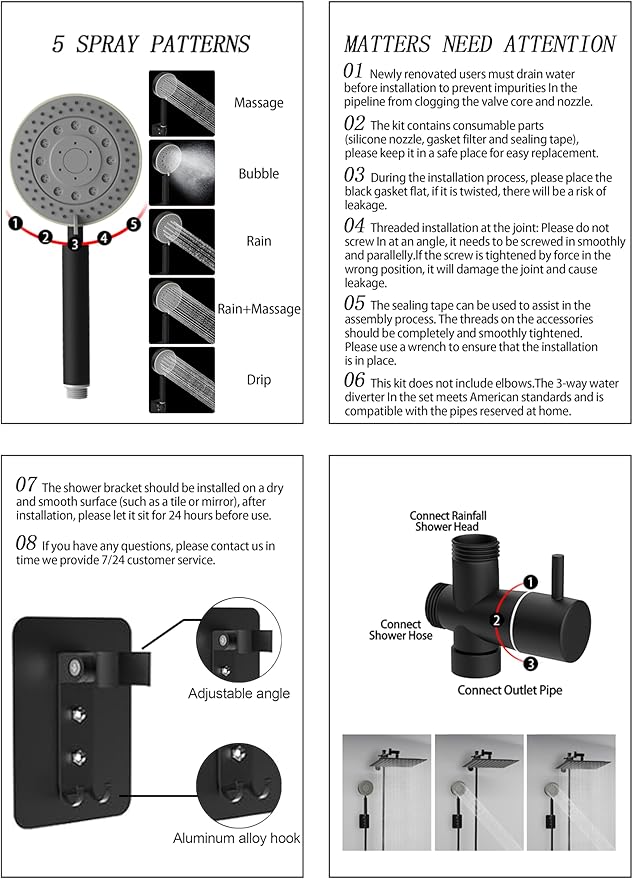 5 SPRAY PATTERNS

1 2 3 4 5

Massage

Bubble

Rain

Rain+Massage

Drip

MATTERS NEED ATTENTION

01 Newly renovated users must drain water before installation to prevent impurities In the pipeline from clogging the valve core and nozzle.

02 The kit contains consumable parts (silicone nozzle, gasket filter and sealing tape), please keep it in a safe place for easy replacement.

03 During the installation process, please place the black gasket flat, if it is twisted, there will be a risk of leakage.

04 Threaded installation at the joint: Please do not screw In at an angle, it needs to be screwed in smoothly and parallelly.If the screw is tightened by force in the wrong position, it will damage the joint and cause leakage.

05 The sealing tape can be used to assist in the assembly process. The threads on the accessories should be completely and smoothly tightened. Please use a wrench to ensure that the installation is in place.

06 This kit does not include elbows.The 3-way water diverter In the set meets American standards and is compatible with the pipes reserved at home.

07 The shower bracket should be installed on a dry and smooth surface (such as a tile or mirror), after installation, please let it sit for 24 hours before use.

08 If you have any questions, please contact us in time we provide 7/24 customer service.

Adjustable angle

Aluminum alloy hook

Connect Rainfall Shower Head

Connect Shower Hose

1 2 3

Connect Outlet Pipe