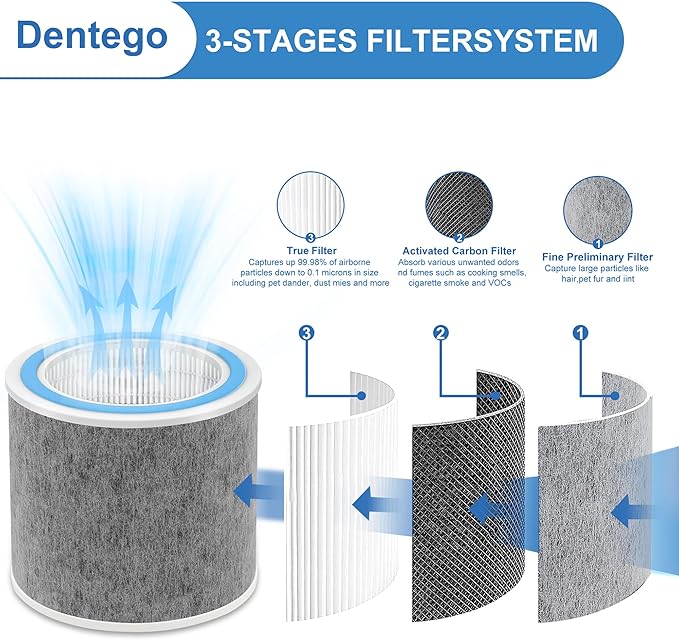 Dentego

3-STAGES FILTERSYSTEM

3
True Filter
Captures up 99.98% of airborne particles down to 0.1 microns in size including pet dander, dust mies and more

2
Activated Carbon Filter
Absorb various unwanted odors nd fumes such as cooking smells, cigarette smoke and VOCs

1
Fine Preliminary Filter
Capture large particles like hair,pet fur and iint

3

2

1