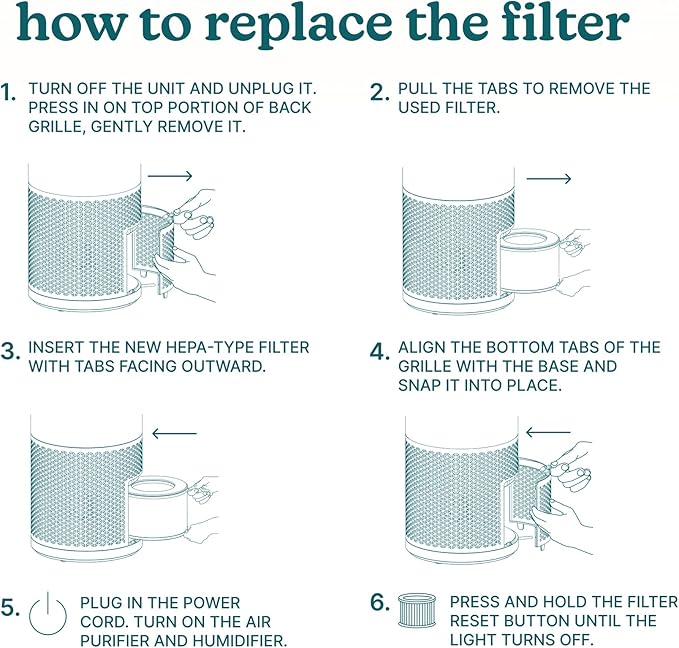 how to replace the filter

1. TURN OFF THE UNIT AND UNPLUG IT. PRESS IN ON TOP PORTION OF BACK GRILLE, GENTLY REMOVE IT.

2. PULL THE TABS TO REMOVE THE USED FILTER.

3. INSERT THE NEW HEPA-TYPE FILTER WITH TABS FACING OUTWARD.

4. ALIGN THE BOTTOM TABS OF THE GRILLE WITH THE BASE AND SNAP IT INTO PLACE.

5. PLUG IN THE POWER CORD. TURN ON THE AIR PURIFIER AND HUMIDIFIER.

6. PRESS AND HOLD THE FILTER RESET BUTTON UNTIL THE LIGHT TURNS OFF.