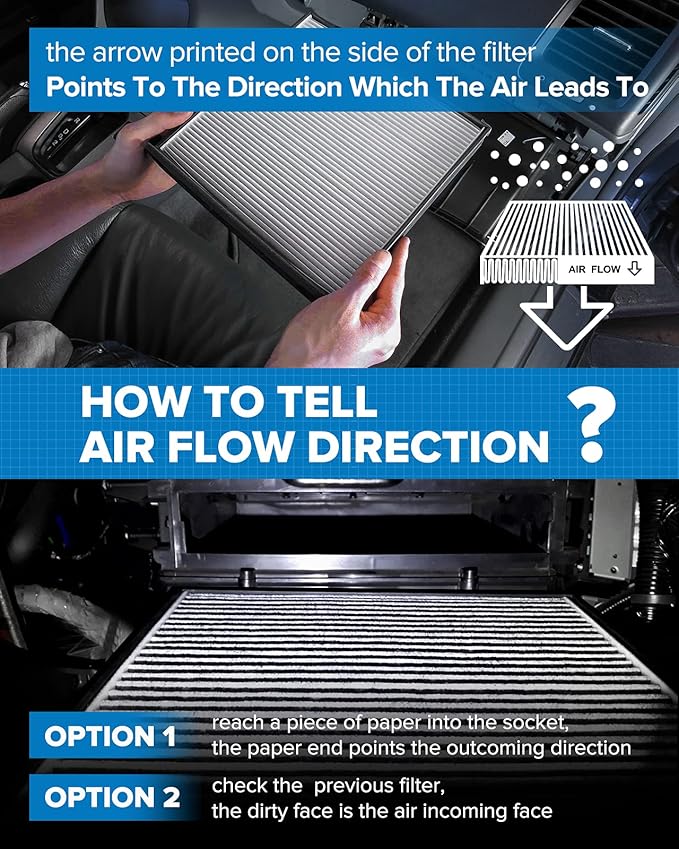 the arrow printed on the side of the filter
Points To The Direction Which The Air Leads To

AIR FLOW

HOW TO TELL AIR FLOW DIRECTION ?

OPTION 1 reach a piece of paper into the socket, the paper end points the outcoming direction

OPTION 2 check the previous filter, the dirty face is the air incoming face