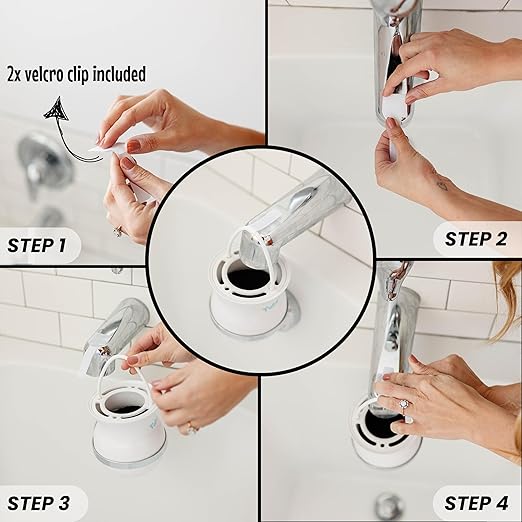 2x velcro clip included

STEP 1

STEP 2

STEP 3

STEP 4