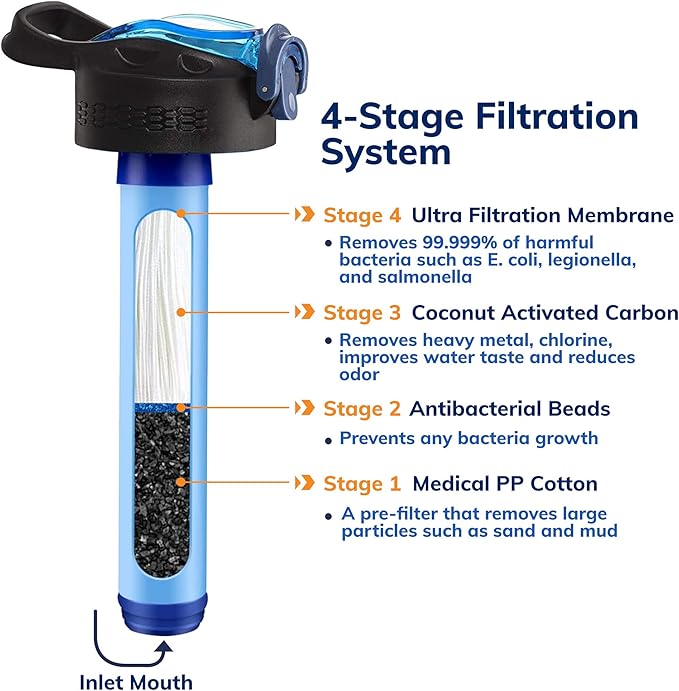 4-Stage Filtration System

Stage 4 Ultra Filtration Membrane

• Removes 99.999% of harmful bacteria such as E. coli, legionella, and salmonella

Stage 3 Coconut Activated Carbon

• Removes heavy metal, chlorine, improves water taste and reduces odor

Stage 2 Antibacterial Beads

• Prevents any bacteria growth

Stage 1 Medical PP Cotton

• A pre-filter that removes large particles such as sand and mud

Inlet Mouth