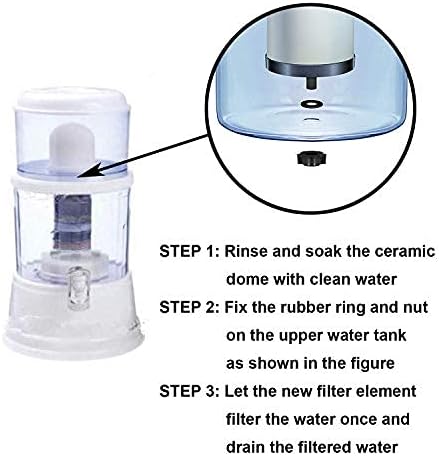 STEP 1: Rinse and soak the ceramic dome with clean water

STEP 2: Fix the rubber ring and nut on the upper water tank as shown in the figure

STEP 3: Let the new filter element filter the water once and drain the filtered water