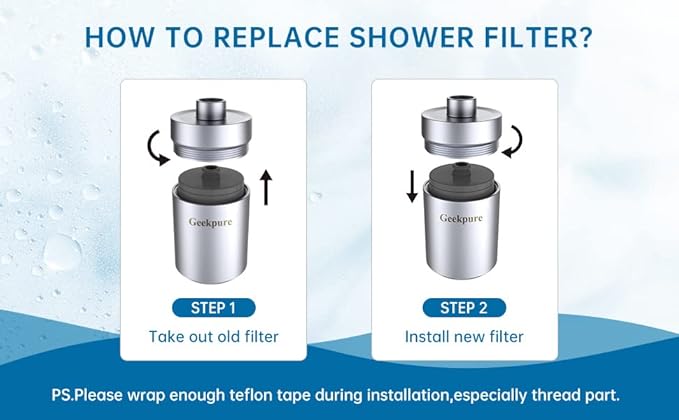 HOW TO REPLACE SHOWER FILTER?

Geekpure

STEP 1

Take out old filter

Geekpure

STEP 2

Install new filter

PS.Please wrap enough teflon tape during installation,especially thread part.