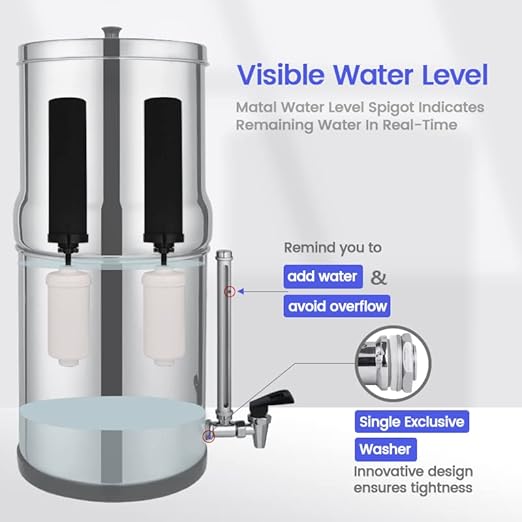 Visible Water Level

Matal Water Level Spigot Indicates Remaining Water In Real-Time

Remind you to

add water &

avoid overflow

Single Exclusive

Washer

Innovative design ensures tightness