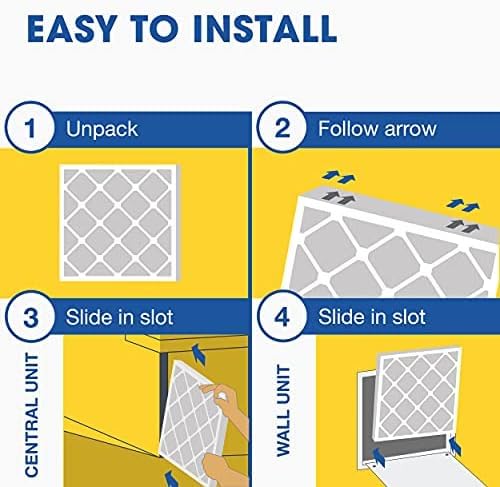 EASY TO INSTALL

1 Unpack

2 Follow arrow

3 Slide in slot

CENTRAL UNIT

4 Slide in slot

WALL UNIT