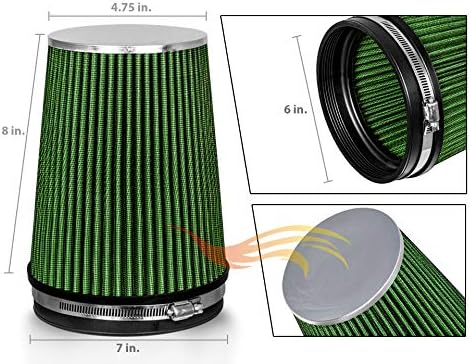 4.75 in.
8 in.
7 in.
6 in.