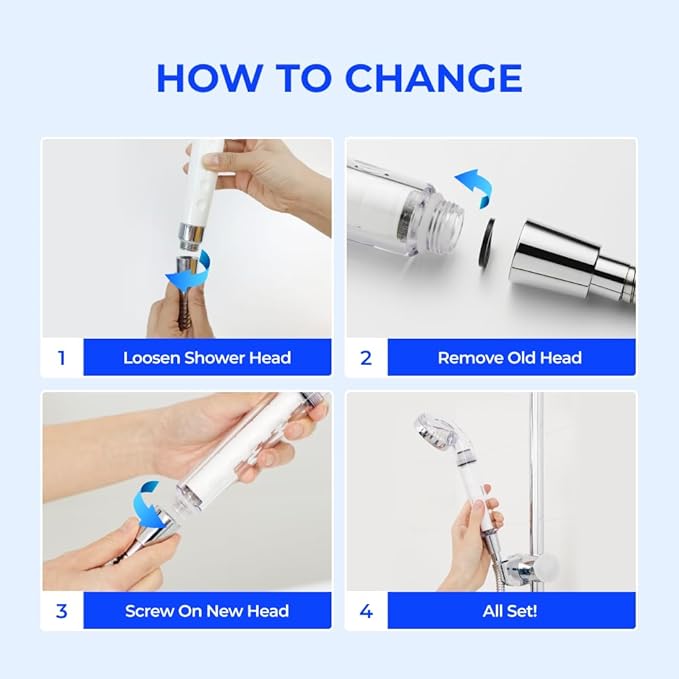 HOW TO CHANGE

1 Loosen Shower Head

2 Remove Old Head

3 Screw On New Head

4 All Set!