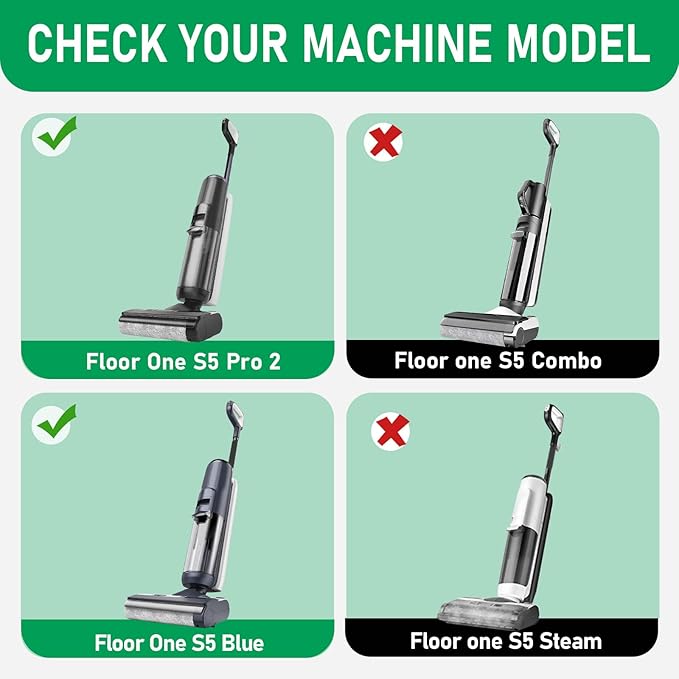 CHECK YOUR MACHINE MODEL

Floor One S5 Pro 2

Floor one S5 Combo

Floor One S5 Blue

Floor one S5 Steam