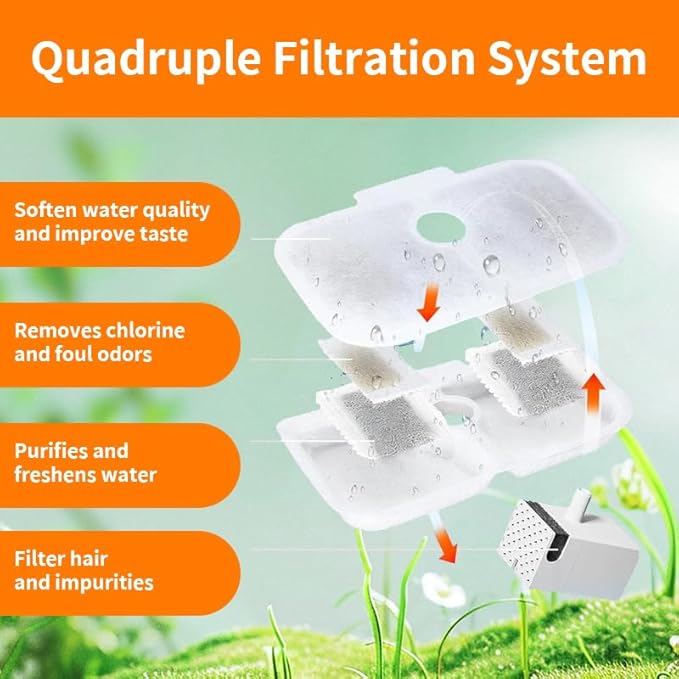 Quadruple Filtration System

Soften water quality and improve taste

Removes chlorine and foul odors

Purifies and freshens water

Filter hair and impurities