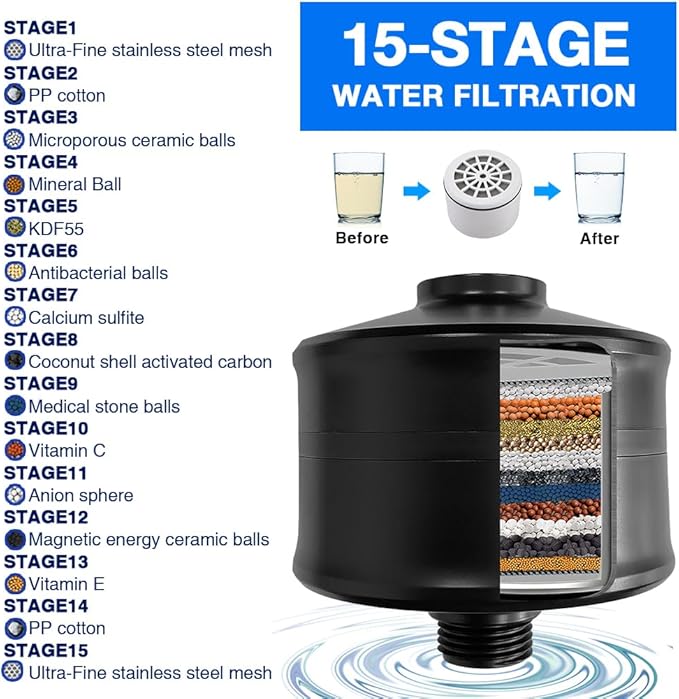 STAGE1
Ultra-Fine stainless steel mesh
STAGE2
PP cotton
STAGE3
Microporous ceramic balls
STAGE4
Mineral Ball
STAGE5
KDF55
STAGE6
Antibacterial balls
STAGE7
Calcium sulfite
STAGE8
Coconut shell activated carbon
STAGE9
Medical stone balls
STAGE10
Vitamin C
STAGE11
Anion sphere
STAGE12
Magnetic energy ceramic balls
STAGE13
Vitamin E
STAGE14
PP cotton
STAGE15
Ultra-Fine stainless steel mesh

15-STAGE
WATER FILTRATION

Before

After