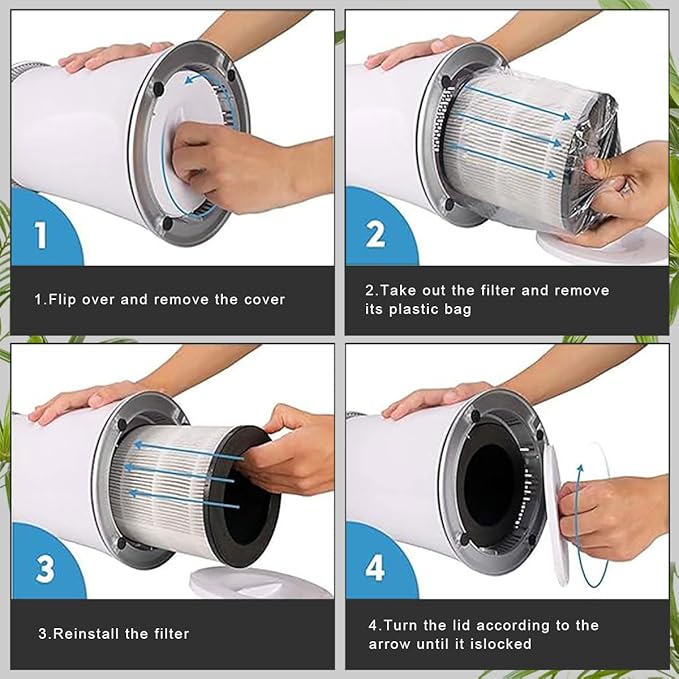 1

1.Flip over and remove the cover

2

2.Take out the filter and remove its plastic bag

3

3.Reinstall the filter

4

4.Turn the lid according to the arrow until it islocked