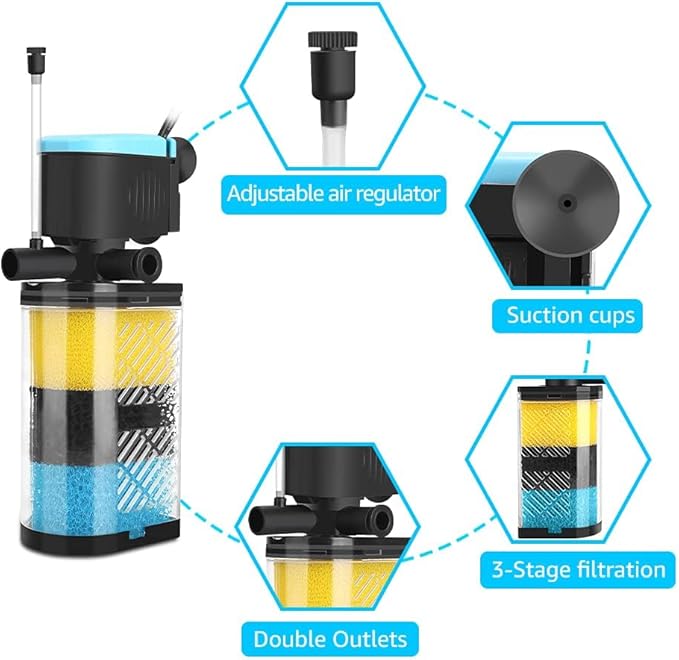 Adjustable air regulator

Suction cups

3-Stage filtration

Double Outlets