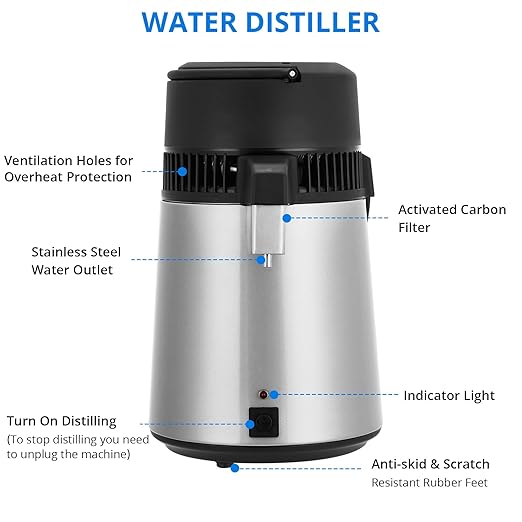 WATER DISTILLER

Ventilation Holes for Overheat Protection

Activated Carbon Filter

Stainless Steel Water Outlet

Indicator Light

Turn On Distilling
(To stop distilling you need to unplug the machine)

Anti-skid & Scratch
Resistant Rubber Feet