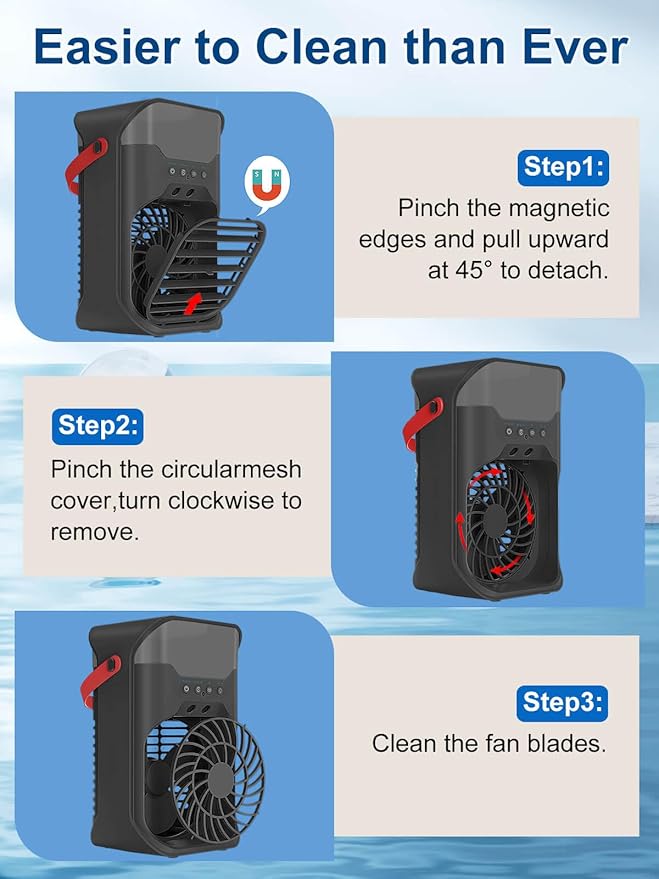 Easier to Clean than Ever

S N

Step1:

Pinch the magnetic edges and pull upward at 45° to detach.

Step2:

Pinch the circularmesh cover,turn clockwise to remove.

Step3:

Clean the fan blades.