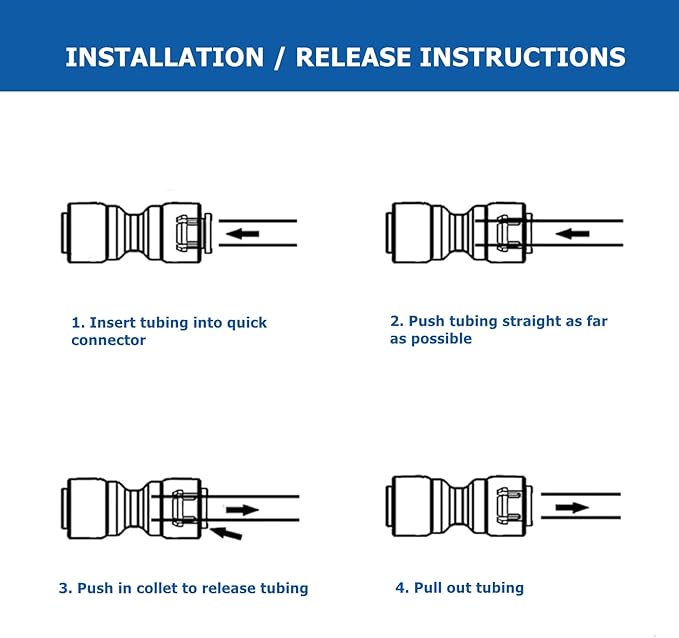 INSTALLATION / RELEASE INSTRUCTIONS

1. Insert tubing into quick connector

2. Push tubing straight as far as possible

3. Push in collet to release tubing

4. Pull out tubing