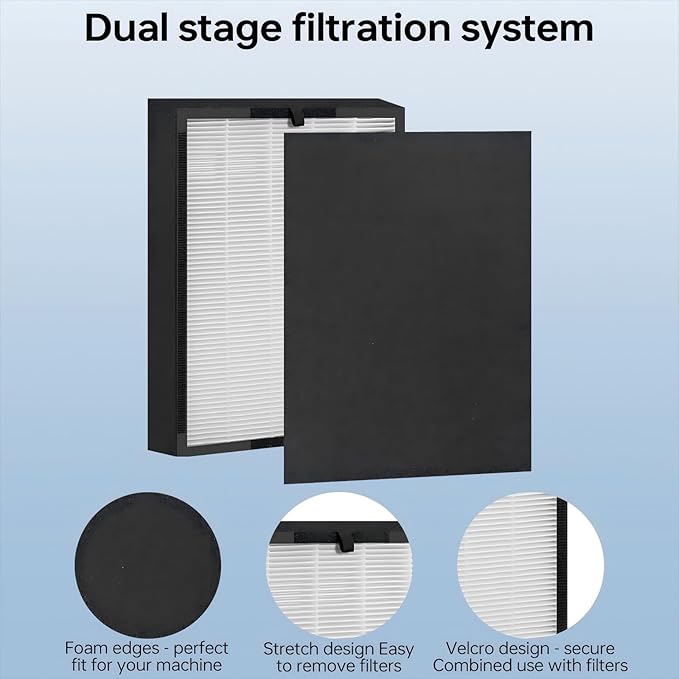 Dual stage filtration system

Foam edges - perfect fit for your machine

Stretch design Easy to remove filters

Velcro design - secure Combined use with filters