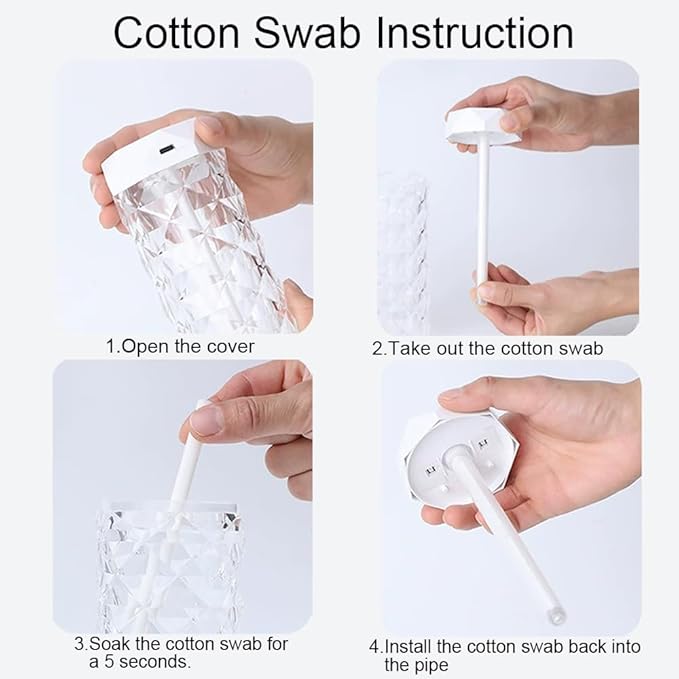 Cotton Swab Instruction

1.Open the cover

2.Take out the cotton swab

3.Soak the cotton swab for a 5 seconds.

4.Install the cotton swab back into the pipe