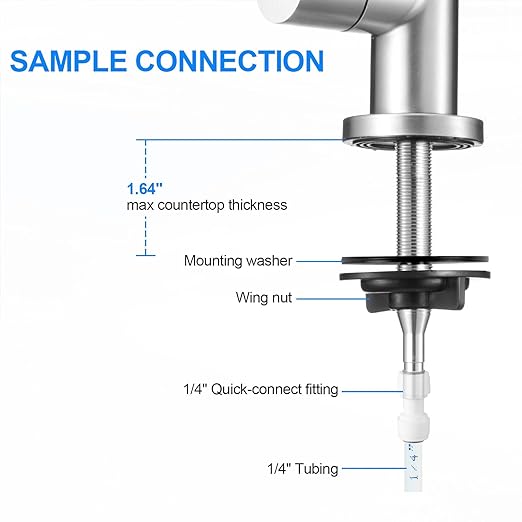 SAMPLE CONNECTION

1.64"
max countertop thickness

Mounting washer

Wing nut

1/4" Quick-connect fitting

1/4" Tubing

1/4"