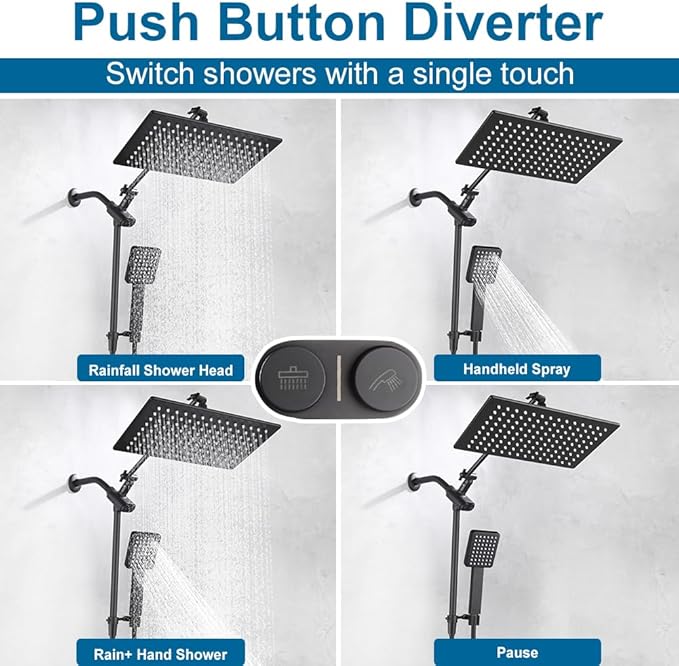 Push Button Diverter

Switch showers with a single touch

Rainfall Shower Head

Handheld Spray

Rain+ Hand Shower

Pause