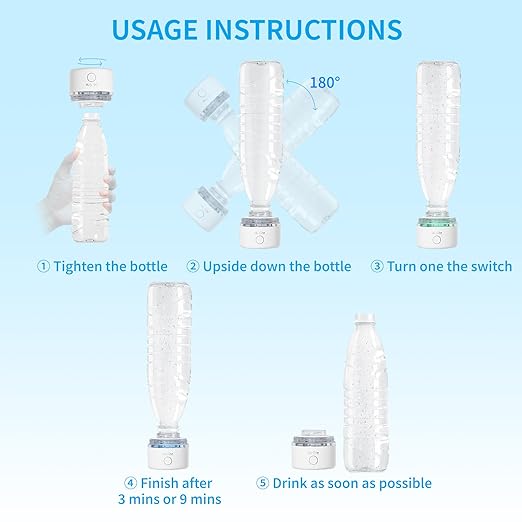 USAGE INSTRUCTIONS

180°

① Tighten the bottle

② Upside down the bottle

③ Turn one the switch

④ Finish after 3 mins or 9 mins

⑤ Drink as soon as possible