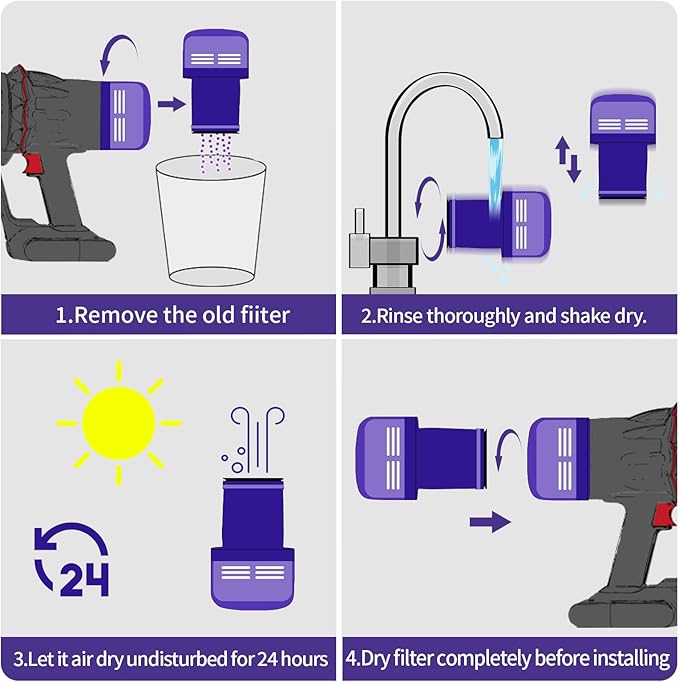 1.Remove the old fiiter

2.Rinse thoroughly and shake dry.

24

3.Let it air dry undisturbed for 24 hours

4.Dry filter completely before installing